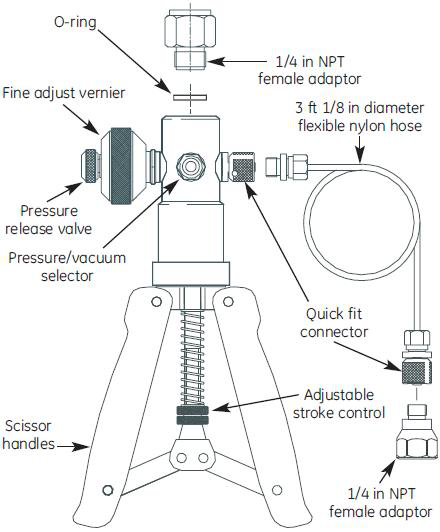 O-ring

1/4 in NPT female adaptor

Fine adjust vernier

3 ft 1/8 in diameter flexible nylon hose

Pressure release valve

Pressure/vacuum selector

Quick fit connector

Adjustable stroke control

Scissor handles

1/4 in NPT female adaptor